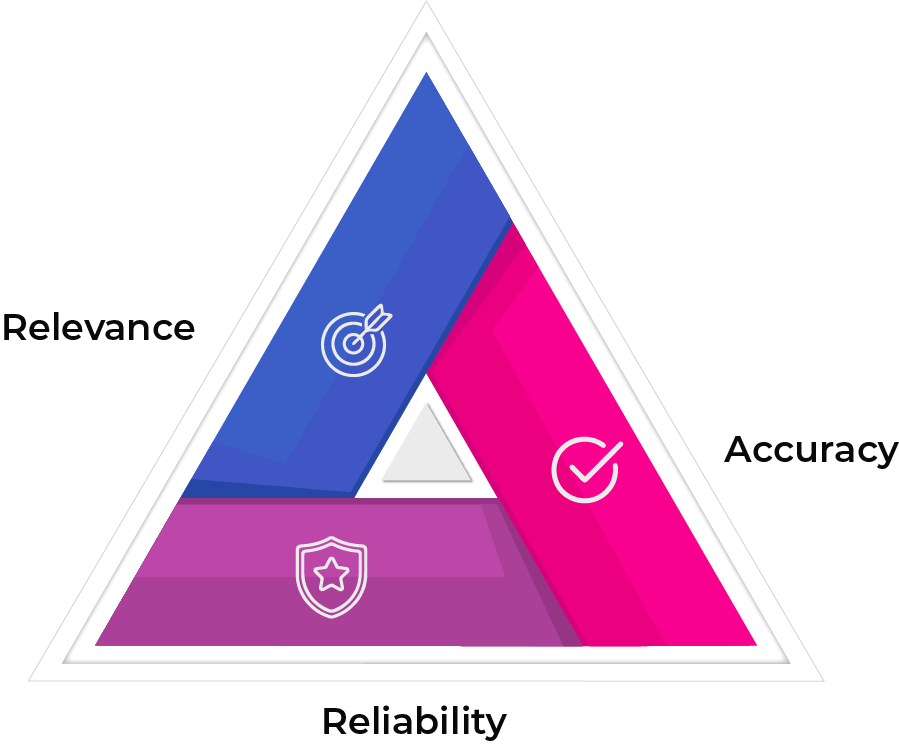 Relevance

Accuracy

Reliability